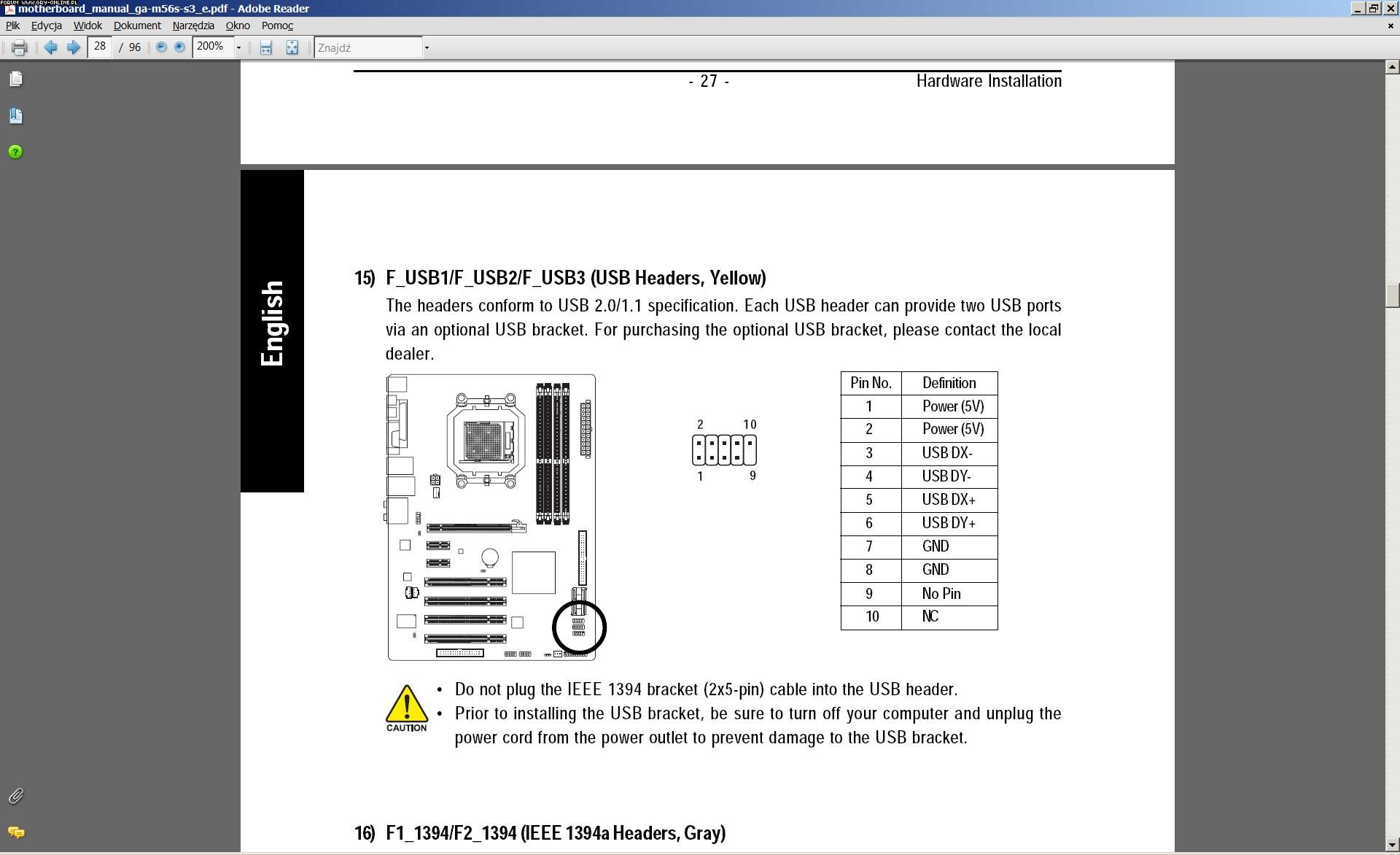 FORUM WWW.GRY-ONLINE.PL
motherboard_manual_ga-m56s-s3_e.pdf - Adobe Reader

Plik Edycja Widok Dokument Narzędzia Okno Pomoc

28 / 96 200% Znajdź

- 27 - Hardware Installation

English

15) F_USB1/F_USB2/F_USB3 (USB Headers, Yellow)

The headers conform to USB 2.0/1.1 specification. Each USB header can provide two USB ports via an optional USB bracket. For purchasing the optional USB bracket, please contact the local dealer.

2 10
1 9

| Pin No. | Definition |
|---|---|
| 1 | Power (5V) |
| 2 | Power (5V) |
| 3 | USB DX- |
| 4 | USB DY- |
| 5 | USB DX+ |
| 6 | USB DY+ |
| 7 | GND |
| 8 | GND |
| 9 | No Pin |
| 10 | NC |

CAUTION
• Do not plug the IEEE 1394 bracket (2x5-pin) cable into the USB header.
• Prior to installing the USB bracket, be sure to turn off your computer and unplug the power cord from the power outlet to prevent damage to the USB bracket.

16) F1_1394/F2_1394 (IEEE 1394a Headers, Gray)